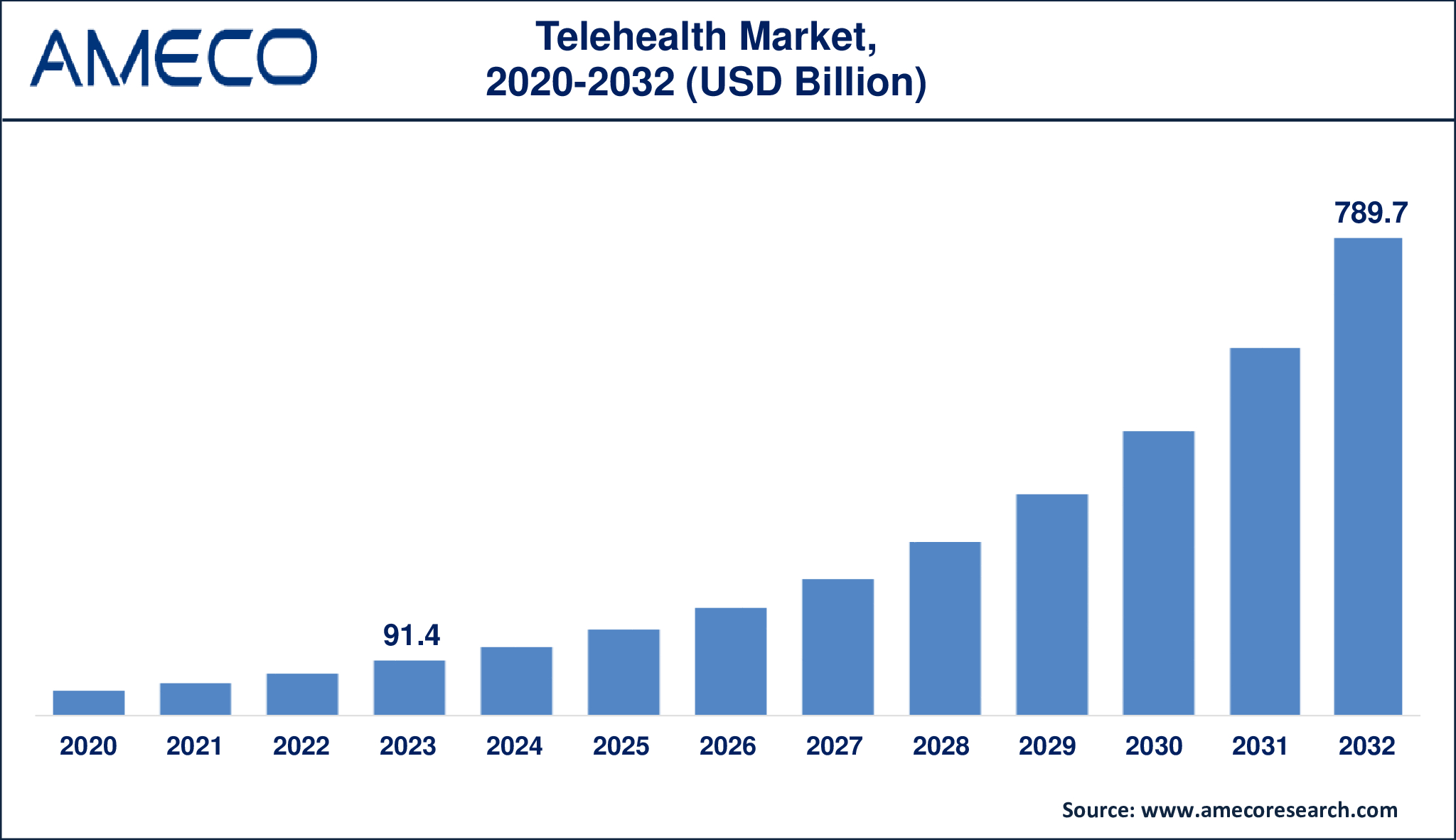 AMECO

Telehealth Market, 2020-2032 (USD Billion)

91.4

789.7

2020 2021 2022 2023 2024 2025 2026 2027 2028 2029 2030 2031 2032

Source: www.amecoresearch.com